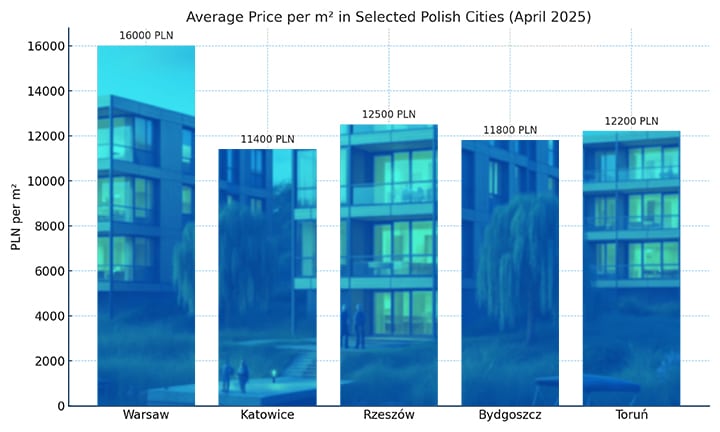 Average Price per m² in Selected Polish Cities (April 2025)

PLN per m²

16000
14000
12000
10000
8000
6000
4000
2000
0

16000 PLN
11400 PLN
12500 PLN
11800 PLN
12200 PLN

Warsaw
Katowice
Rzeszów
Bydgoszcz
Toruń